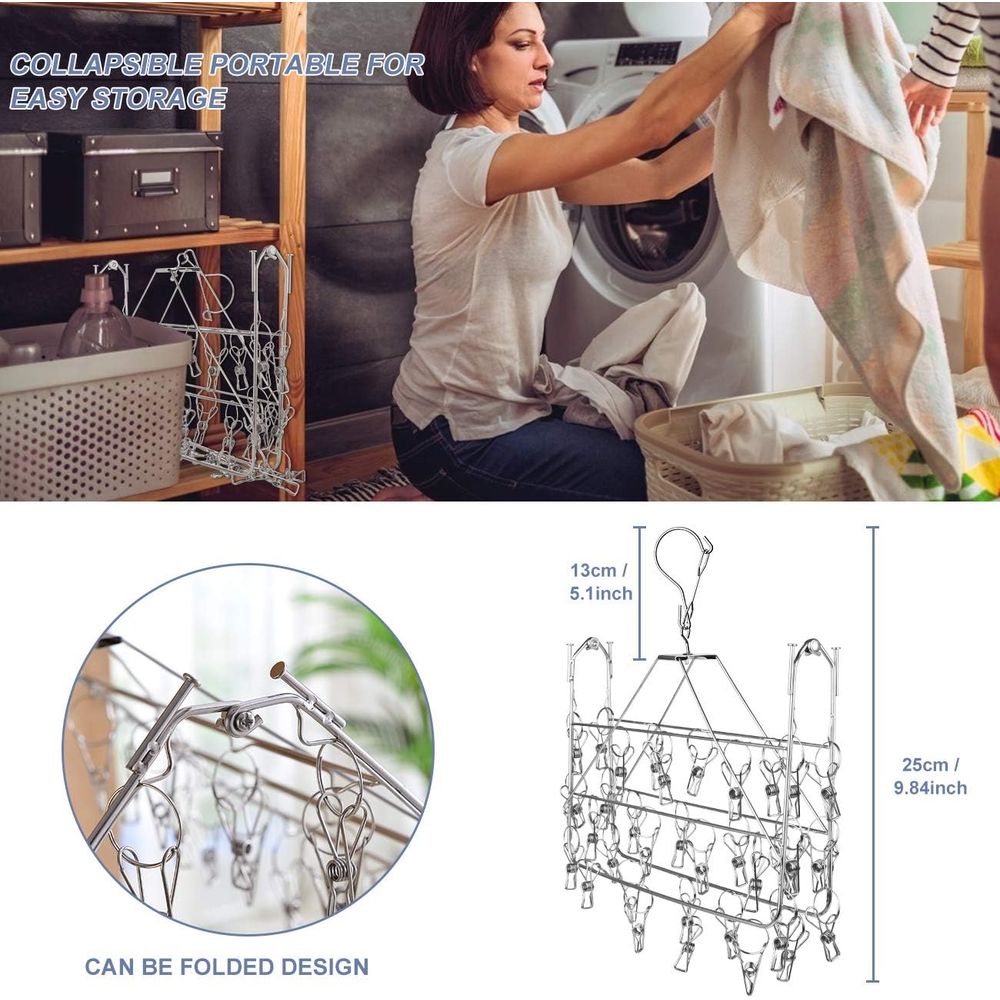 COLLAPSIBLE PORTABLE FOR EASY STORAGE

13cm / 5.1inch

25cm / 9.84inch

CAN BE FOLDED DESIGN